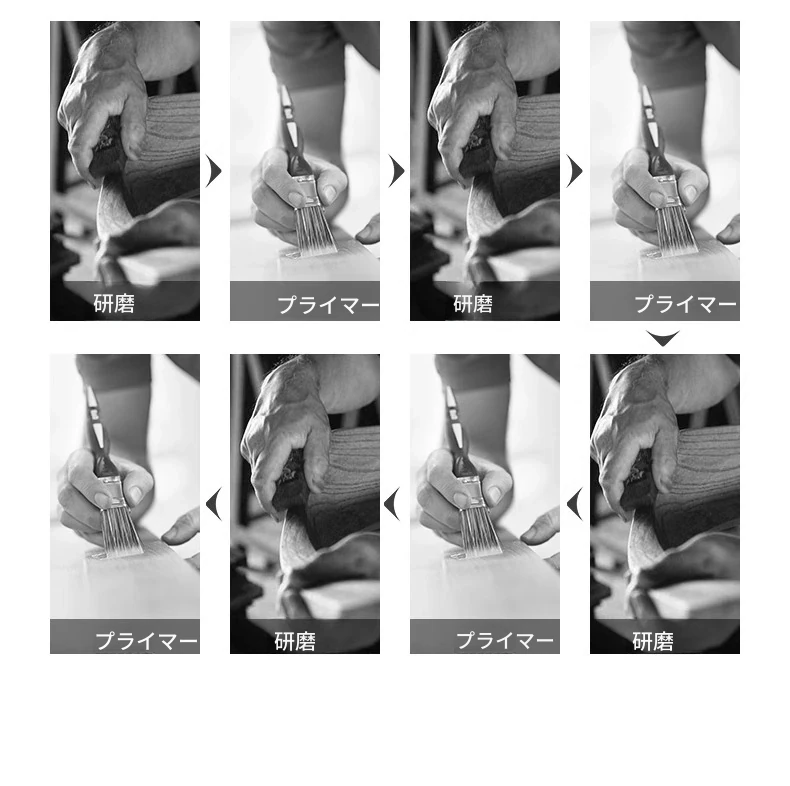 研磨

プライマー

研磨

プライマー

研磨

プライマー

研磨

プライマー