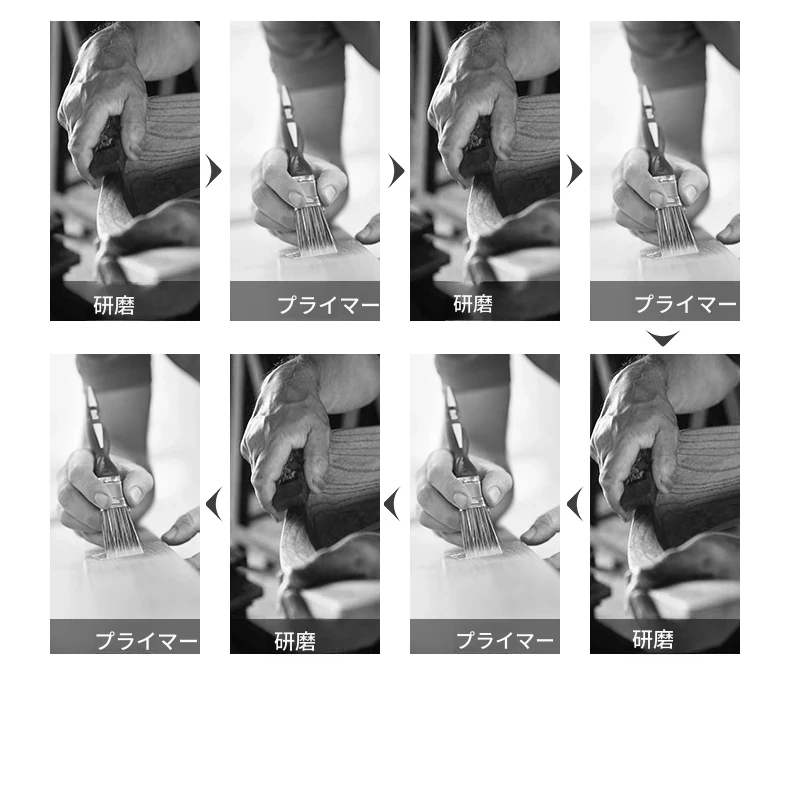 研磨

プライマー

研磨

プライマー

研磨

プライマー

研磨

プライマー