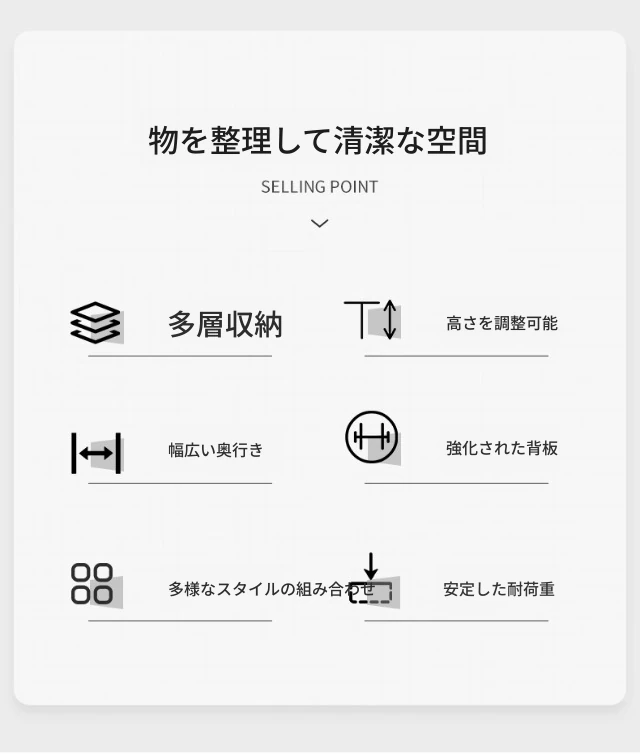 物を整理して清潔な空間

SELLING POINT

多層収納

高さを調整可能

幅広い奥行き

強化された背板

多様なスタイルの組み合わせ

安定した耐荷重