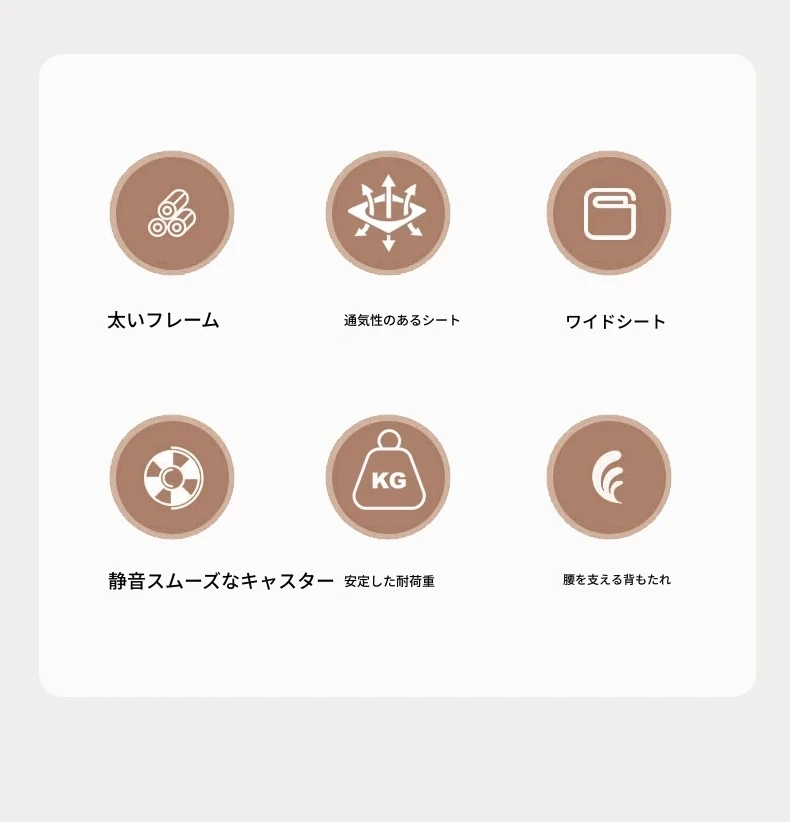 太いフレーム

通気性のあるシート

ワイドシート

KG

静音スムーズなキャスター

安定した耐荷重

腰を支える背もたれ